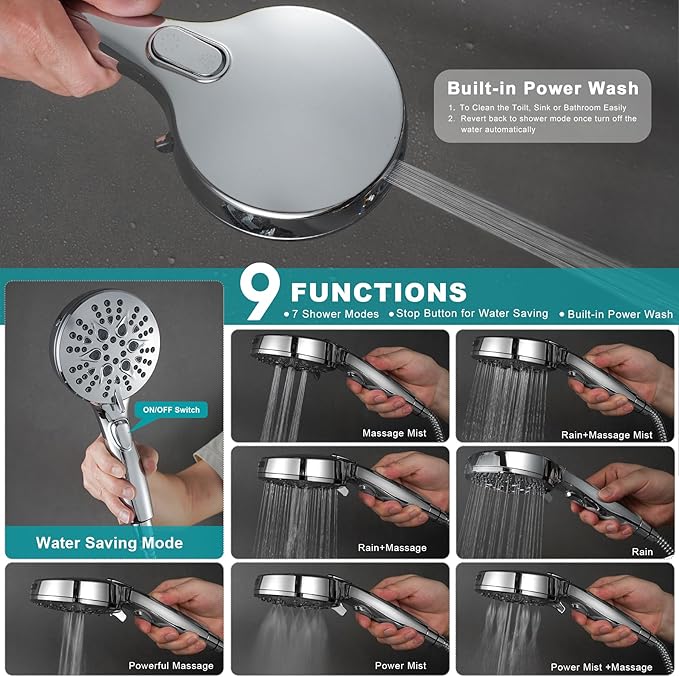 Built-in Power Wash

1. To Clean the Toilt, Sink or Bathroom Easily
2. Revert back to shower mode once turn off the water automatically

9 FUNCTIONS

• 7 Shower Modes • Stop Button for Water Saving • Built-in Power Wash

ON/OFF Switch

Water Saving Mode

Massage Mist

Rain+Massage Mist

Rain+Massage

Rain

Powerful Massage

Power Mist

Power Mist +Massage