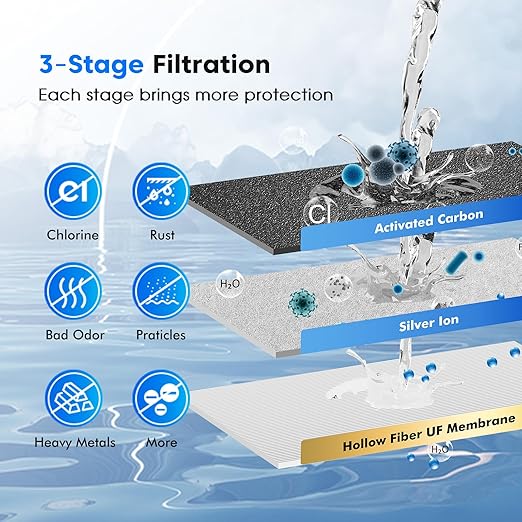 3-Stage Filtration
Each stage brings more protection

Cl
Chlorine

Rust

Bad Odor

Praticles

Heavy Metals

More

Cl
Activated Carbon

$H_2O$
Silver Ion

Hollow Fiber UF Membrane
$H_2O$