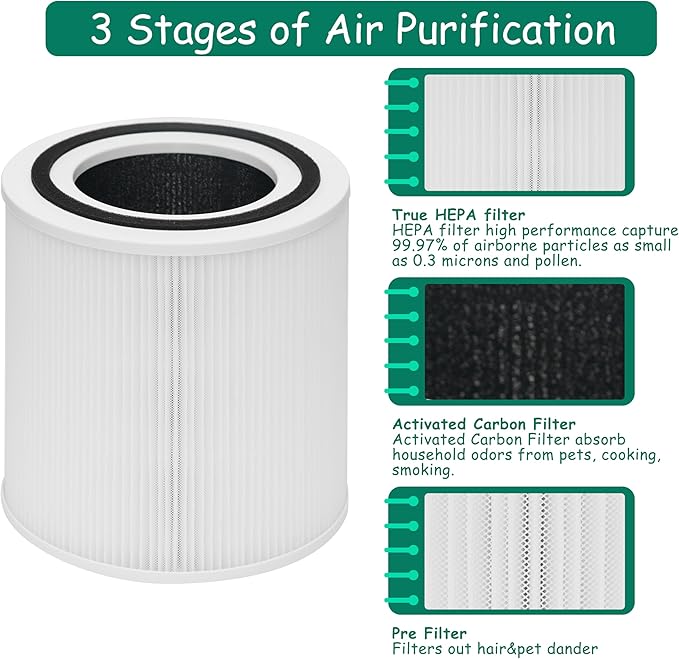 3 Stages of Air Purification

True HEPA filter
HEPA filter high performance capture 99.97% of airborne particles as small as 0.3 microns and pollen.

Activated Carbon Filter
Activated Carbon Filter absorb household odors from pets, cooking, smoking.

Pre Filter
Filters out hair&pet dander