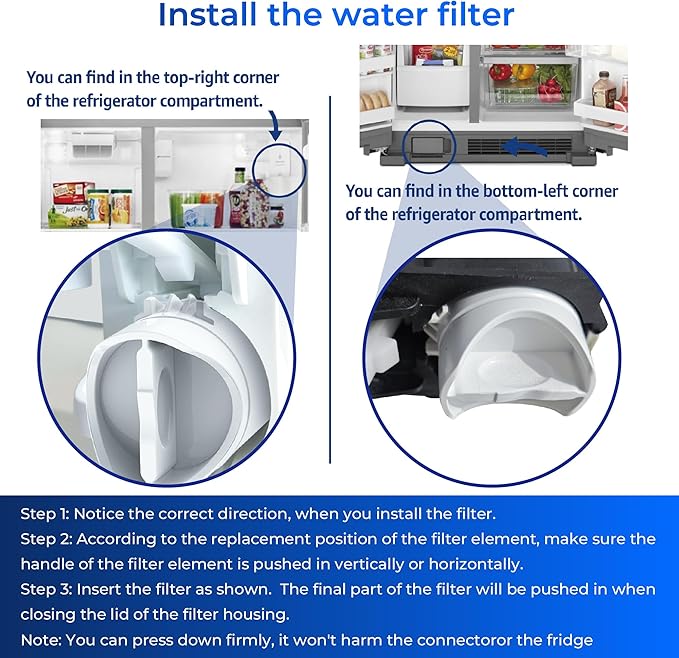 Install the water filter

You can find in the top-right corner of the refrigerator compartment.

You can find in the bottom-left corner of the refrigerator compartment.

Step 1: Notice the correct direction, when you install the filter.
Step 2: According to the replacement position of the filter element, make sure the handle of the filter element is pushed in vertically or horizontally.
Step 3: Insert the filter as shown. The final part of the filter will be pushed in when closing the lid of the filter housing.
Note: You can press down firmly, it won't harm the connectoror the fridge