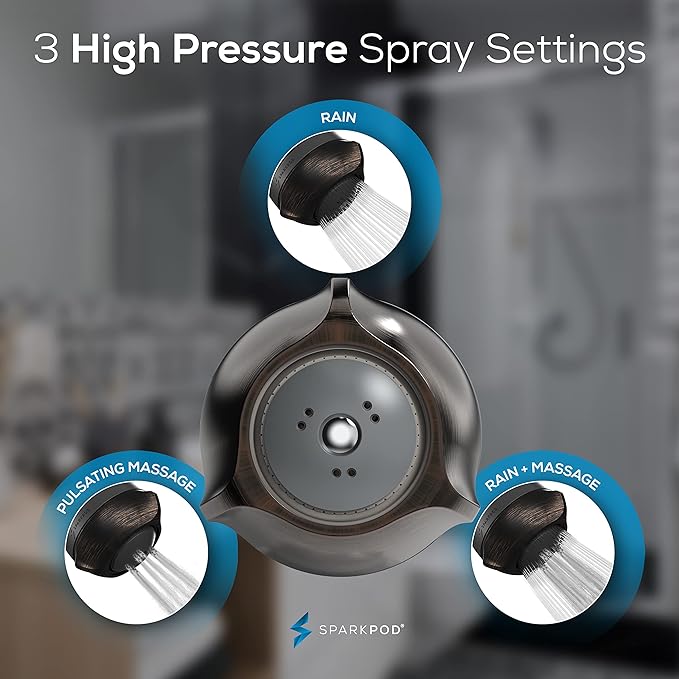 3 High Pressure Spray Settings

RAIN

PULSATING MASSAGE

RAIN + MASSAGE

SPARKPOD®