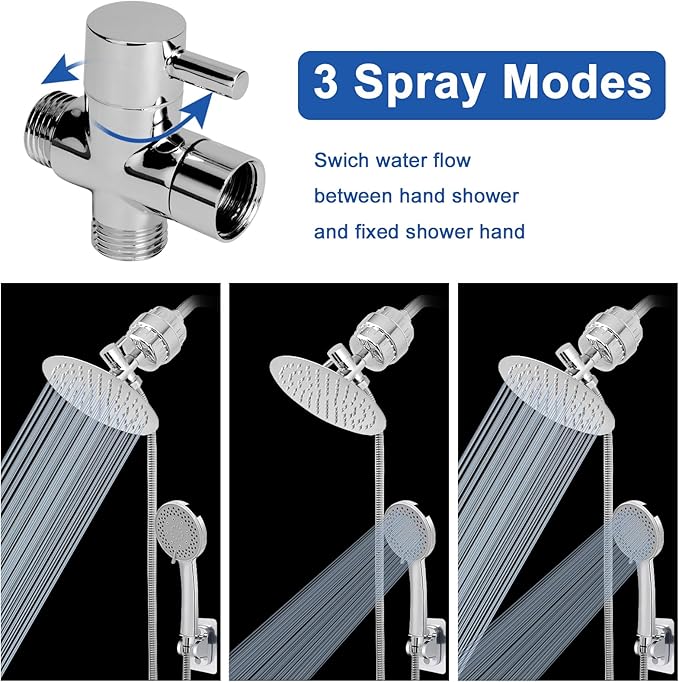 3 Spray Modes

Swich water flow between hand shower and fixed shower hand