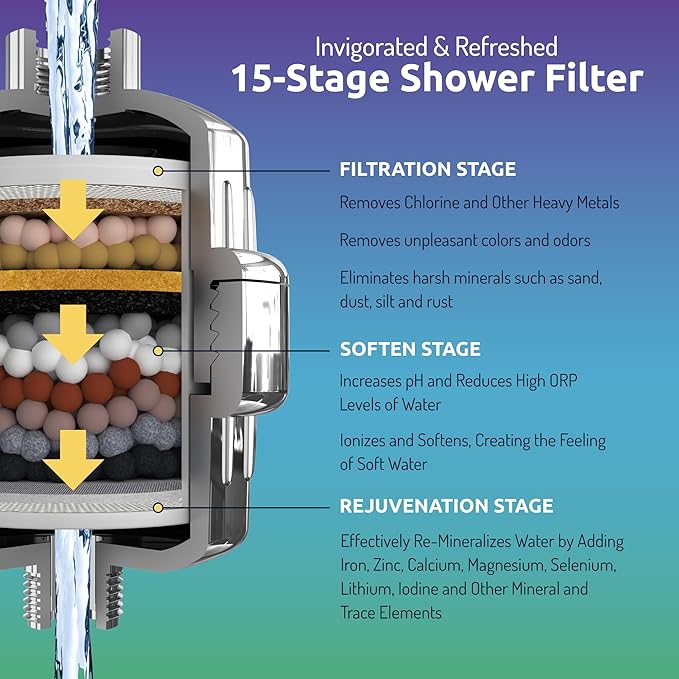 Invigorated & Refreshed
15-Stage Shower Filter

FILTRATION STAGE

Removes Chlorine and Other Heavy Metals

Removes unpleasant colors and odors

Eliminates harsh minerals such as sand, dust, silt and rust

SOFTEN STAGE

Increases pH and Reduces High ORP Levels of Water

Ionizes and Softens, Creating the Feeling of Soft Water

REJUVENATION STAGE

Effectively Re-Mineralizes Water by Adding Iron, Zinc, Calcium, Magnesium, Selenium, Lithium, Iodine and Other Mineral and Trace Elements