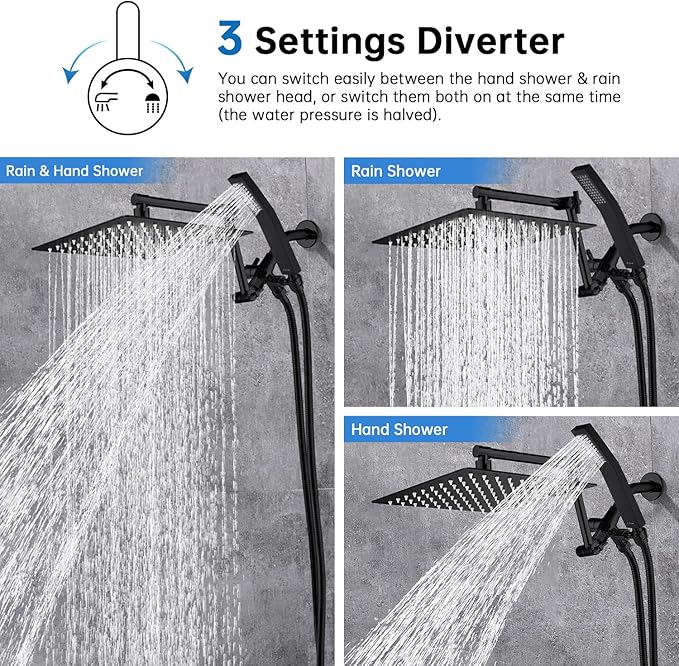 3 Settings Diverter

You can switch easily between the hand shower & rain shower head, or switch them both on at the same time (the water pressure is halved).

Rain & Hand Shower

Rain Shower

Hand Shower