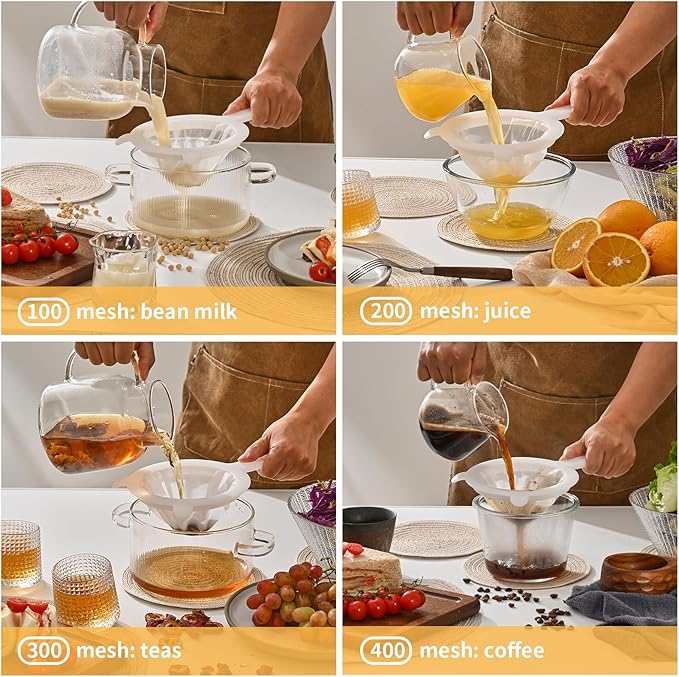 100 mesh: bean milk

200 mesh: juice

300 mesh: teas

400 mesh: coffee