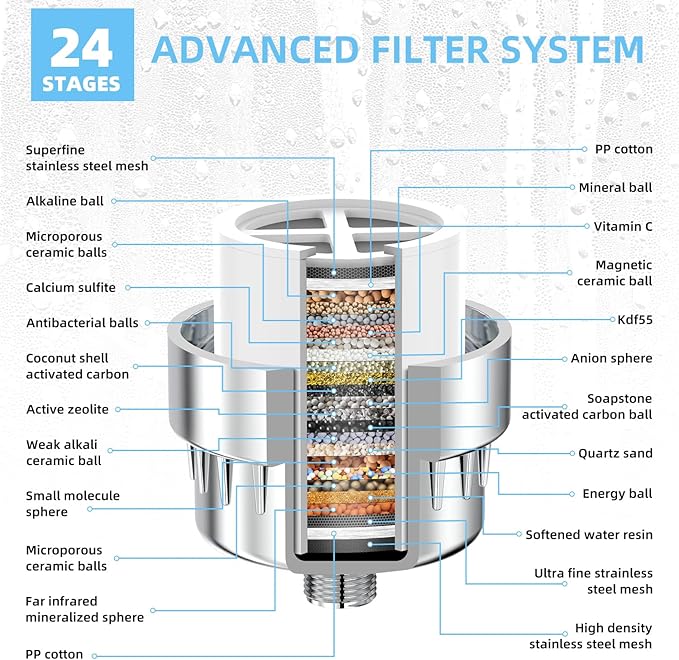 24 STAGES

ADVANCED FILTER SYSTEM

Superfine stainless steel mesh

Alkaline ball

Microporous ceramic balls

Calcium sulfite

Antibacterial balls

Coconut shell activated carbon

Active zeolite

Weak alkali ceramic ball

Small molecule sphere

Microporous ceramic balls

Far infrared mineralized sphere

PP cotton

PP cotton

Mineral ball

Vitamin C

Magnetic ceramic ball

Kdf55

Anion sphere

Soapstone activated carbon ball

Quartz sand

Energy ball

Softened water resin

Ultra fine strainless steel mesh

High density stainless steel mesh