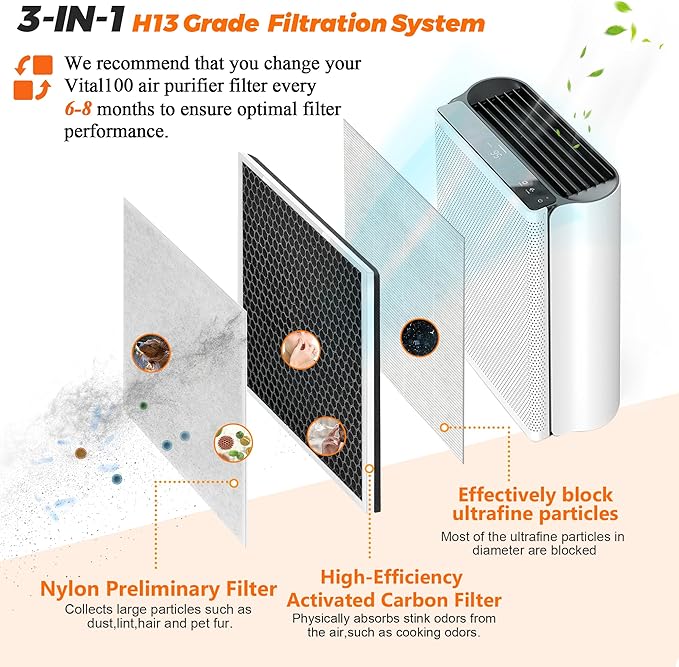 3-IN-1 H13 Grade Filtration System

We recommend that you change your Vital100 air purifier filter every 6-8 months to ensure optimal filter performance.

Effectively block ultrafine particles
Most of the ultrafine particles in diameter are blocked

Nylon Preliminary Filter
Collects large particles such as dust,lint,hair and pet fur.

High-Efficiency Activated Carbon Filter
Physically absorbs stink odors from the air,such as cooking odors.