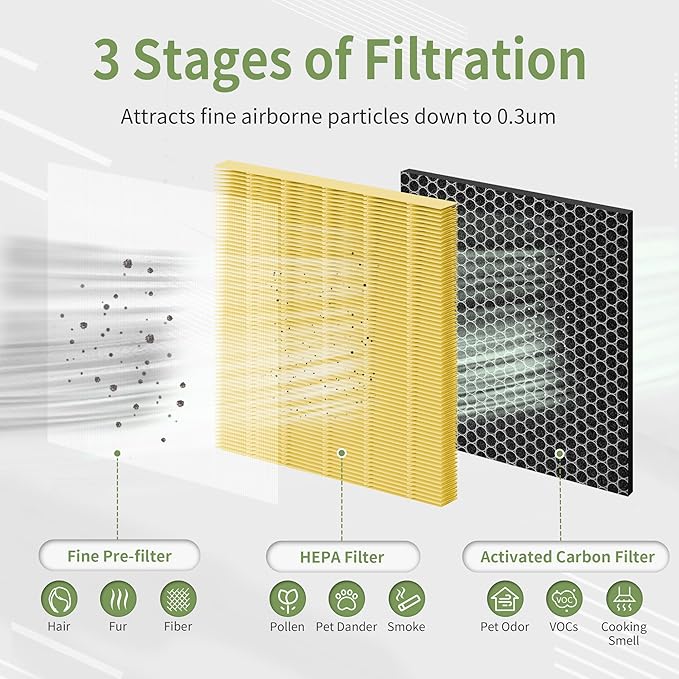 3 Stages of Filtration

Attracts fine airborne particles down to 0.3um

Fine Pre-filter

Hair Fur Fiber

HEPA Filter

Pollen Pet Dander Smoke

Activated Carbon Filter

Pet Odor VOC VOCs Cooking Smell