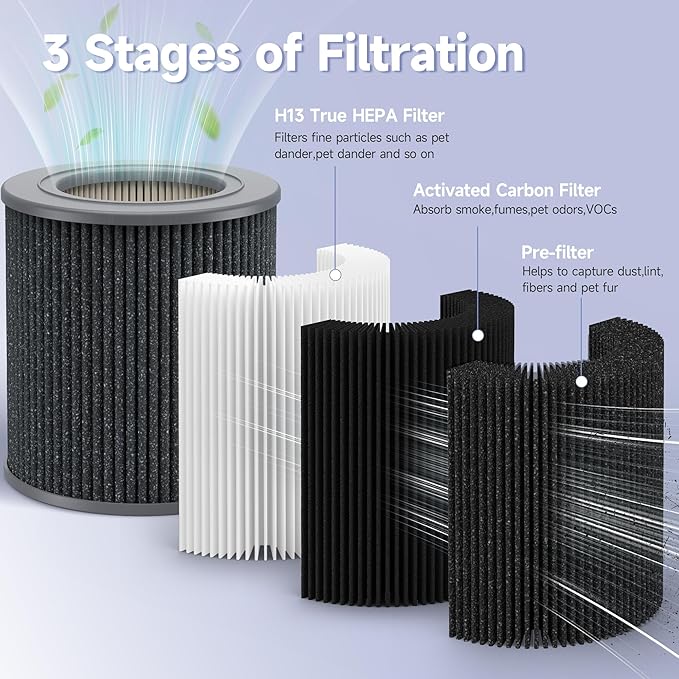 3 Stages of Filtration

H13 True HEPA Filter
Filters fine particles such as pet dander,pet dander and so on

Activated Carbon Filter
Absorb smoke,fumes,pet odors,VOCs

Pre-filter
Helps to capture dust,lint, fibers and pet fur