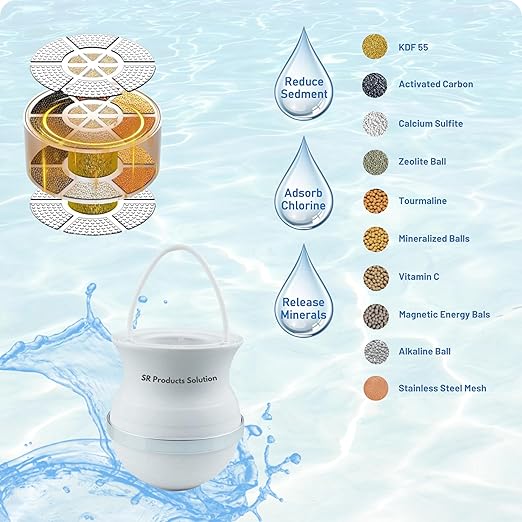 Reduce Sedment

Adsorb Chlorine

Release Minerals

KDF 55

Activated Carbon

Calcium Sulfite

Zeolite Ball

Tourmaline

Mineralized Balls

Vitamin C

Magnetic Energy Bals

Alkaline Ball

Stainless Steel Mesh

SR Products Solution