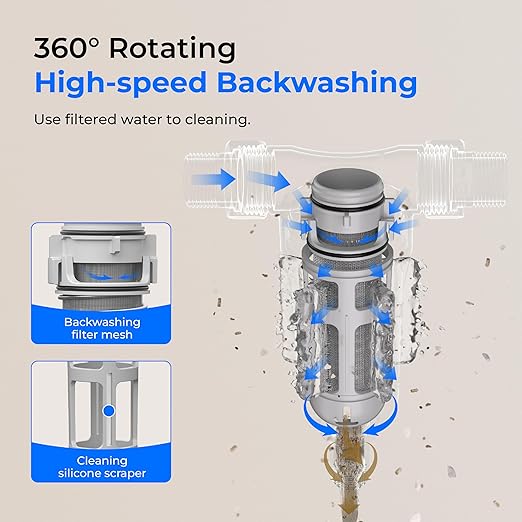 360° Rotating
High-speed Backwashing

Use filtered water to cleaning.

Backwashing filter mesh

Cleaning silicone scraper