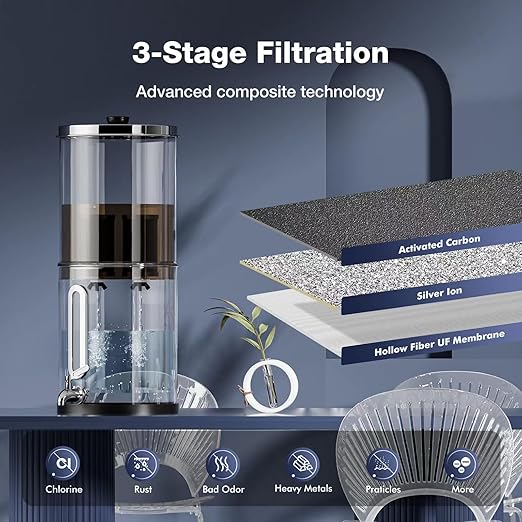 3-Stage Filtration

Advanced composite technology

Activated Carbon

Silver Ion

Hollow Fiber UF Membrane

Cl

Chlorine

Rust

Bad Odor

Heavy Metals

Praticles

More