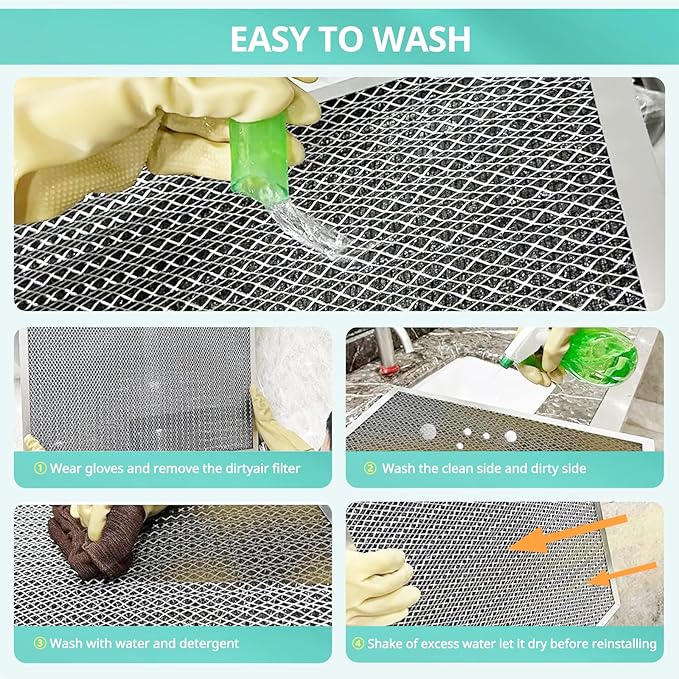 EASY TO WASH

① Wear gloves and remove the dirtyair filter

② Wash the clean side and dirty side

③ Wash with water and detergent

④ Shake of excess water let it dry before reinstalling