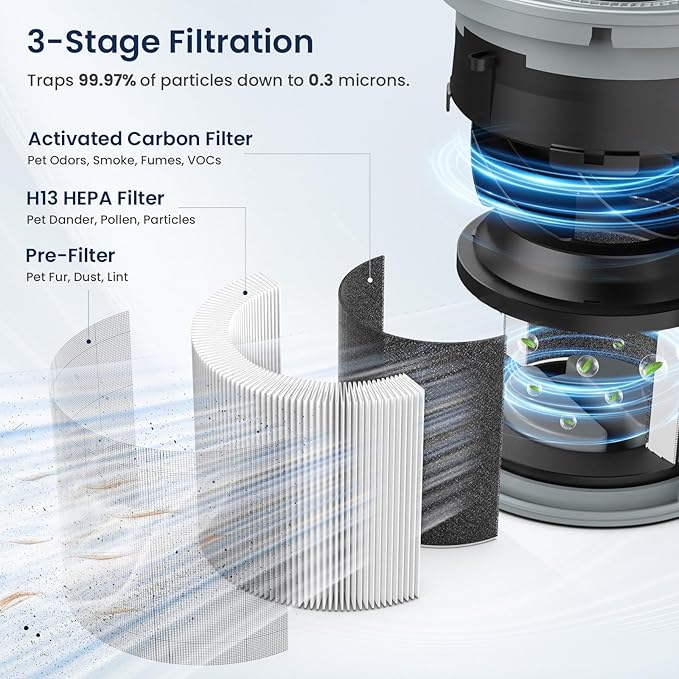 3-Stage Filtration

Traps 99.97% of particles down to 0.3 microns.

Activated Carbon Filter
Pet Odors, Smoke, Fumes, VOCs

H13 HEPA Filter
Pet Dander, Pollen, Particles

Pre-Filter
Pet Fur, Dust, Lint