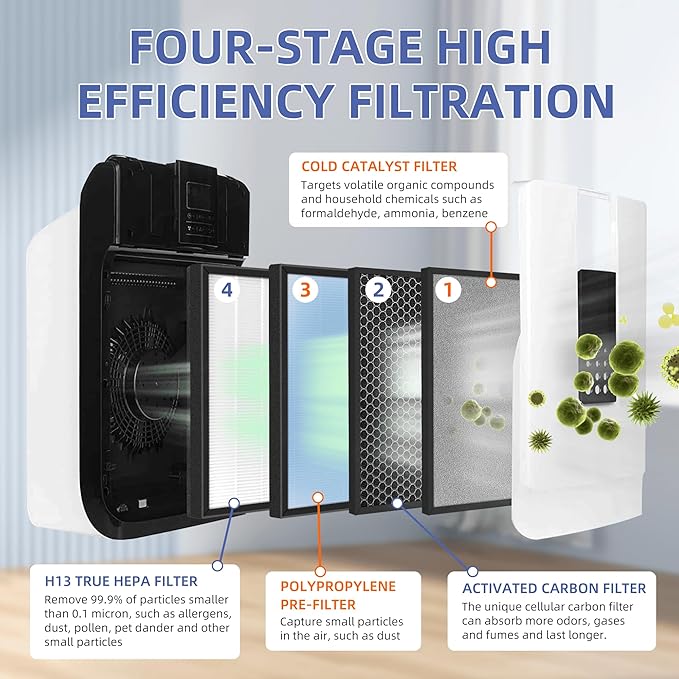 FOUR-STAGE HIGH EFFICIENCY FILTRATION

COLD CATALYST FILTER
Targets volatile organic compounds and household chemicals such as formaldehyde, ammonia, benzene

4

3

2

1

H13 TRUE HEPA FILTER
Remove 99.9% of particles smaller than 0.1 micron, such as allergens, dust, pollen, pet dander and other small particles

POLYPROPYLENE PRE-FILTER
Capture small particles in the air, such as dust

ACTIVATED CARBON FILTER
The unique cellular carbon filter can absorb more odors, gases and fumes and last longer.