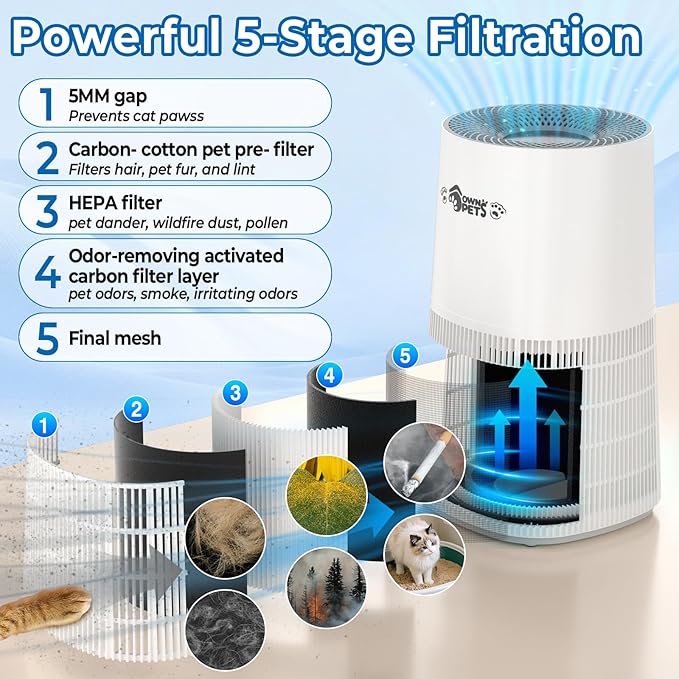 Powerful 5-Stage Filtration

1 5MM gap
Prevents cat pawss

2 Carbon- cotton pet pre- filter
Filters hair, pet fur, and lint

3 HEPA filter
pet dander, wildfire dust, pollen

4 Odor-removing activated carbon filter layer
pet odors, smoke, irritating odors

5 Final mesh

OWN PETS

1

2

3

4

5