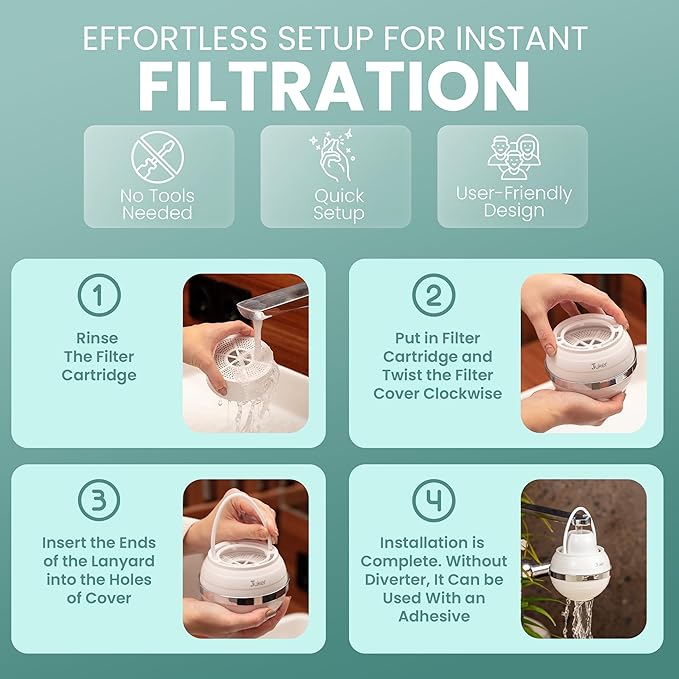 EFFORTLESS SETUP FOR INSTANT
FILTRATION

No Tools Needed

Quick Setup

User-Friendly Design

1
Rinse The Filter Cartridge

2
Put in Filter Cartridge and Twist the Filter Cover Clockwise

Juker

3
Insert the Ends of the Lanyard into the Holes of Cover

Juker

4
Installation is Complete. Without Diverter, It Can be Used With an Adhesive