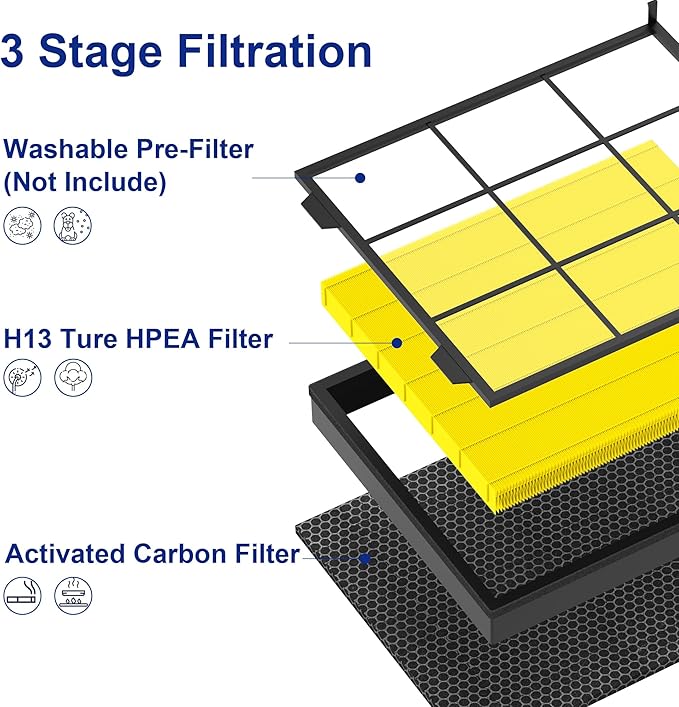 3 Stage Filtration

Washable Pre-Filter
(Not Include)

H13 Ture HPEA Filter

Activated Carbon Filter