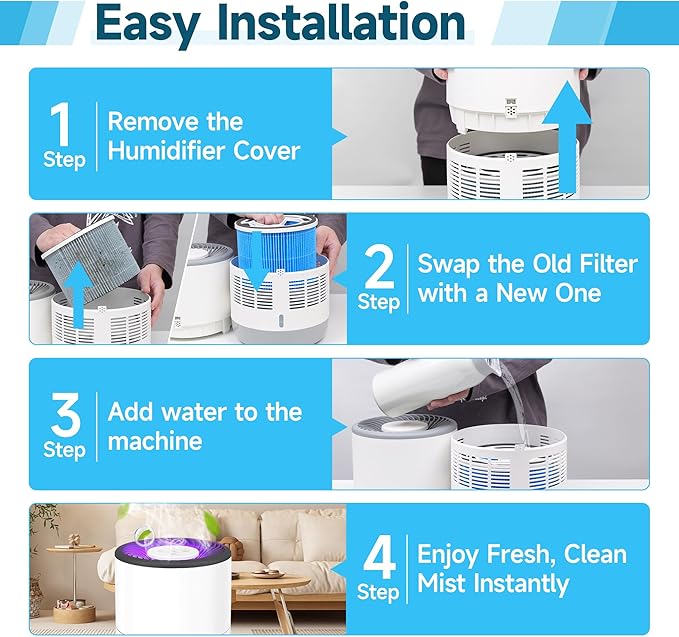 Easy Installation

1
Step
Remove the Humidifier Cover

2
Step
Swap the Old Filter with a New One

3
Step
Add water to the machine

4
Step
Enjoy Fresh, Clean Mist Instantly