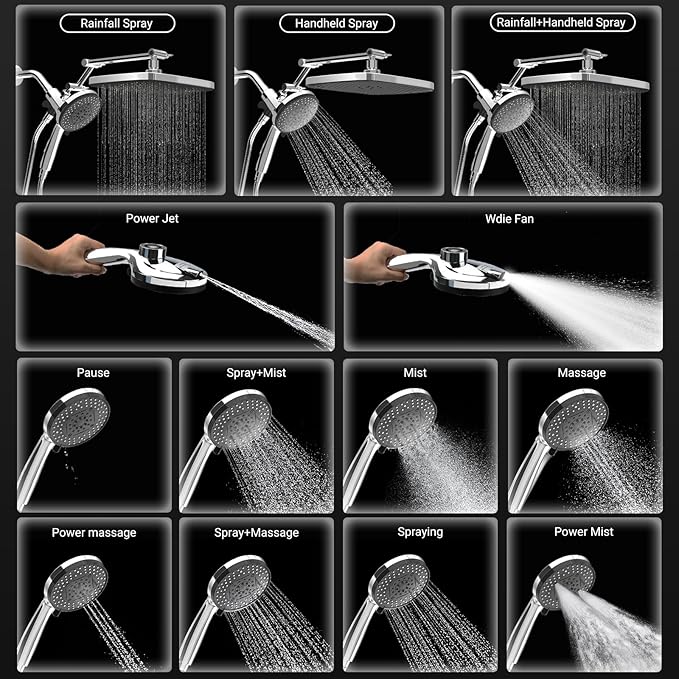 Rainfall Spray

Handheld Spray

Rainfall+Handheld Spray

Power Jet

Wdie Fan

Pause

Spray+Mist

Mist

Massage

Power massage

Spray+Massage

Spraying

Power Mist