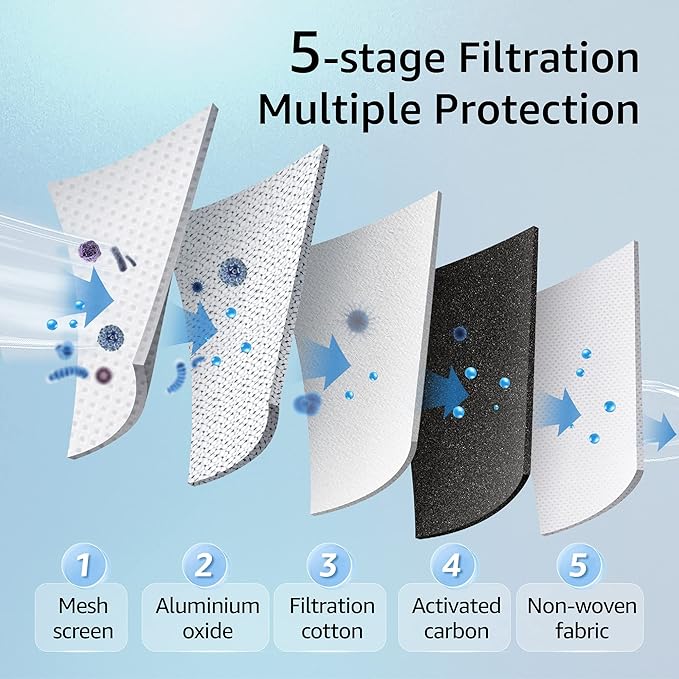 5-stage Filtration
Multiple Protection

1
Mesh screen

2
Aluminium oxide

3
Filtration cotton

4
Activated carbon

5
Non-woven fabric