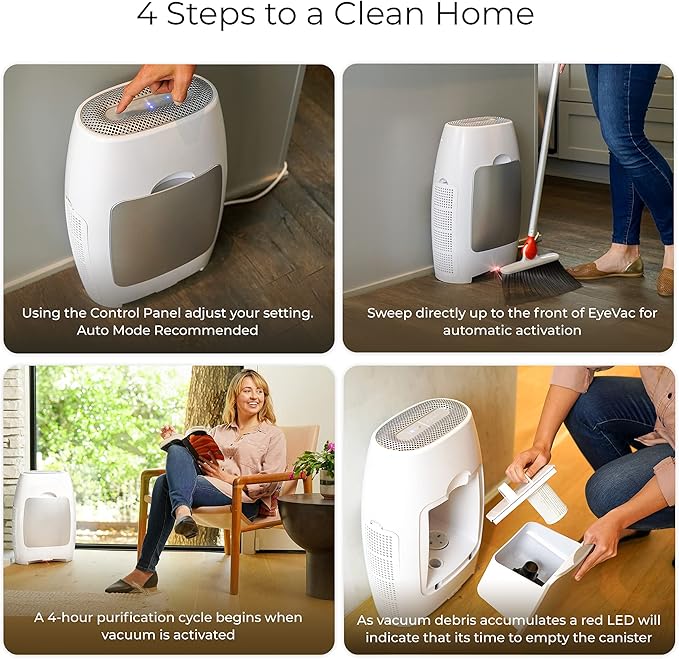 4 Steps to a Clean Home

Using the Control Panel adjust your setting. Auto Mode Recommended

Sweep directly up to the front of EyeVac for automatic activation

A 4-hour purification cycle begins when vacuum is activated

As vacuum debris accumulates a red LED will indicate that its time to empty the canister