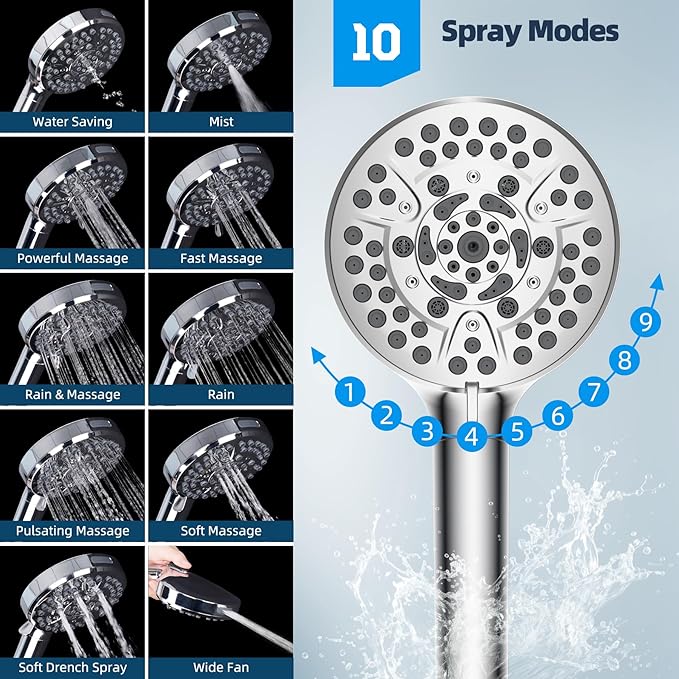 Water Saving

Mist

Powerful Massage

Fast Massage

Rain & Massage

Rain

Pulsating Massage

Soft Massage

Soft Drench Spray

Wide Fan

10 Spray Modes

1 2 3 4 5 6 7 8 9