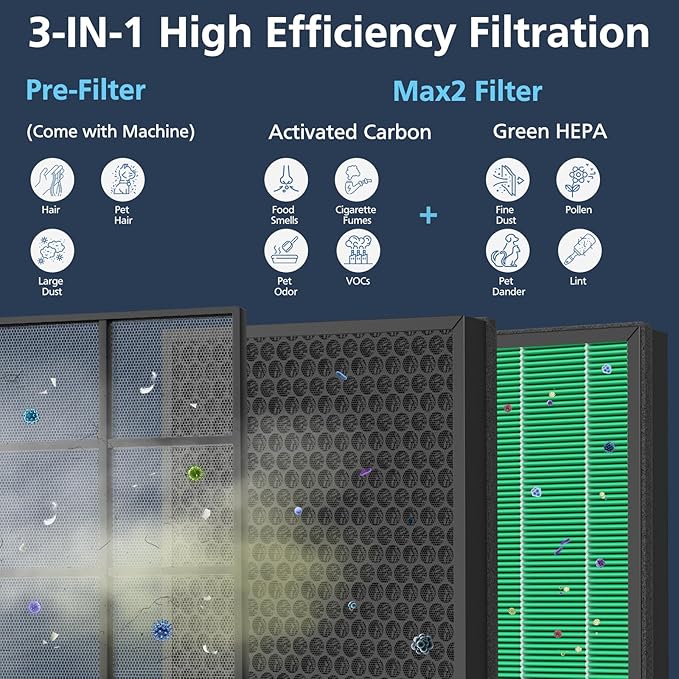 3-IN-1 High Efficiency Filtration

Pre-Filter

(Come with Machine)

Hair

Pet Hair

Large Dust

Max2 Filter

Activated Carbon

Food Smells

Cigarette Fumes

Pet Odor

VOCs

+

Green HEPA

Fine Dust

Pollen

Pet Dander

Lint