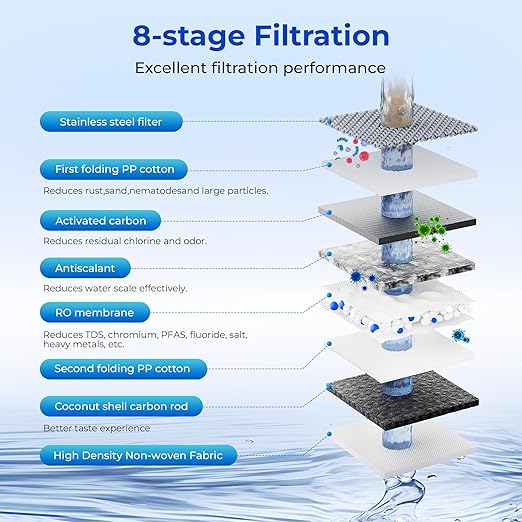 8-stage Filtration

Excellent filtration performance

Stainless steel filter

First folding PP cotton

Reduces rust,sand,nematodesand large particles.

Activated carbon

Reduces residual chlorine and odor.

Antiscalant

Reduces water scale effectively.

RO membrane

Reduces TDS, chromium, PFAS, fluoride, salt, heavy metals, etc.

Second folding PP cotton

Coconut shell carbon rod

Better taste experience

High Density Non-woven Fabric