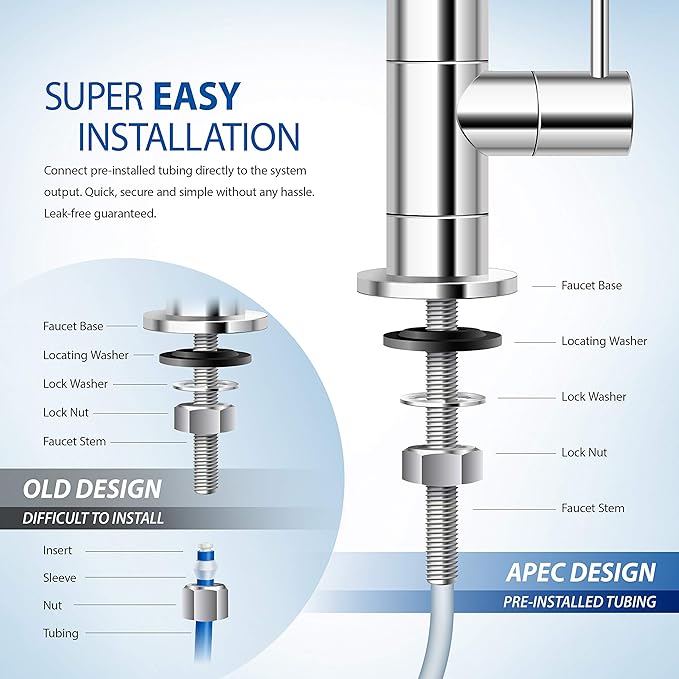 SUPER EASY INSTALLATION

Connect pre-installed tubing directly to the system output. Quick, secure and simple without any hassle. Leak-free guaranteed.

Faucet Base
Locating Washer
Lock Washer
Lock Nut
Faucet Stem

OLD DESIGN
DIFFICULT TO INSTALL

Insert
Sleeve
Nut
Tubing

Faucet Base
Locating Washer
Lock Washer
Lock Nut
Faucet Stem

APEC DESIGN
PRE-INSTALLED TUBING