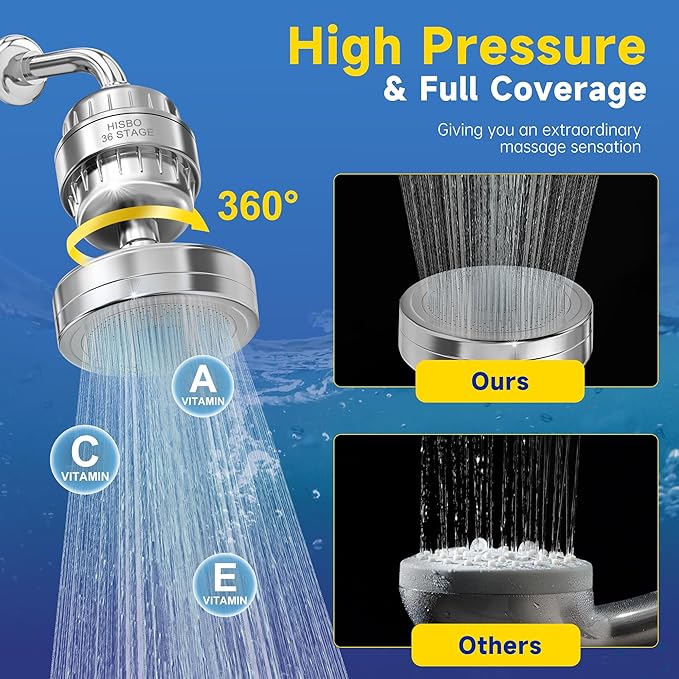 High Pressure
& Full Coverage

Giving you an extraordinary massage sensation

HISBO
36 STAGE

360°

A
VITAMIN

C
VITAMIN

E
VITAMIN

Ours

Others