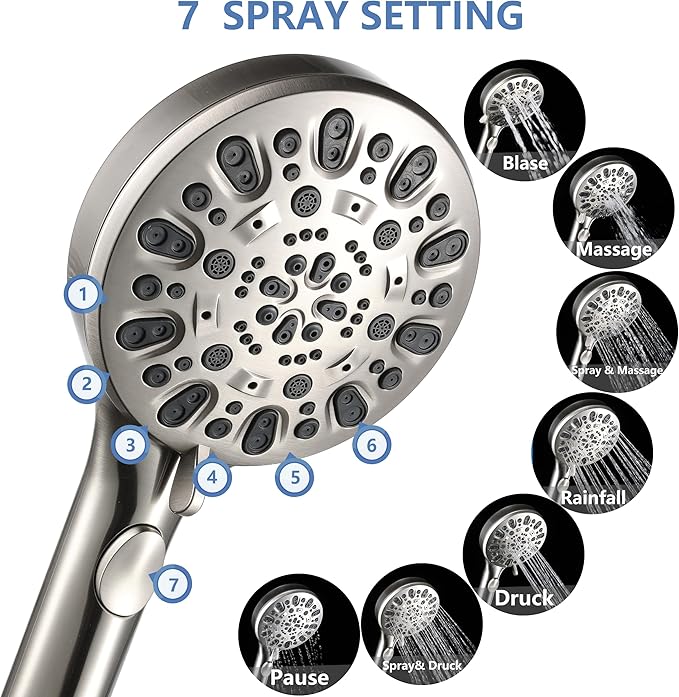 7 SPRAY SETTING

1
2
3
4
5
6
7

Blase
Massage
Spray & Massage
Rainfall
Druck
Spray& Druck
Pause