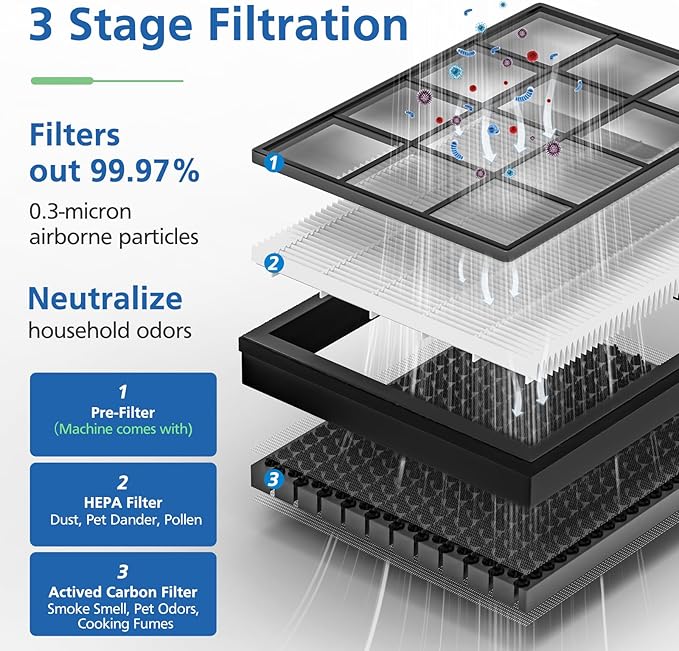 3 Stage Filtration

Filters out 99.97%
0.3-micron airborne particles

Neutralize
household odors

1
Pre-Filter
(Machine comes with)

2
HEPA Filter
Dust, Pet Dander, Pollen

3
Actived Carbon Filter
Smoke Smell, Pet Odors, Cooking Fumes

1

2

3