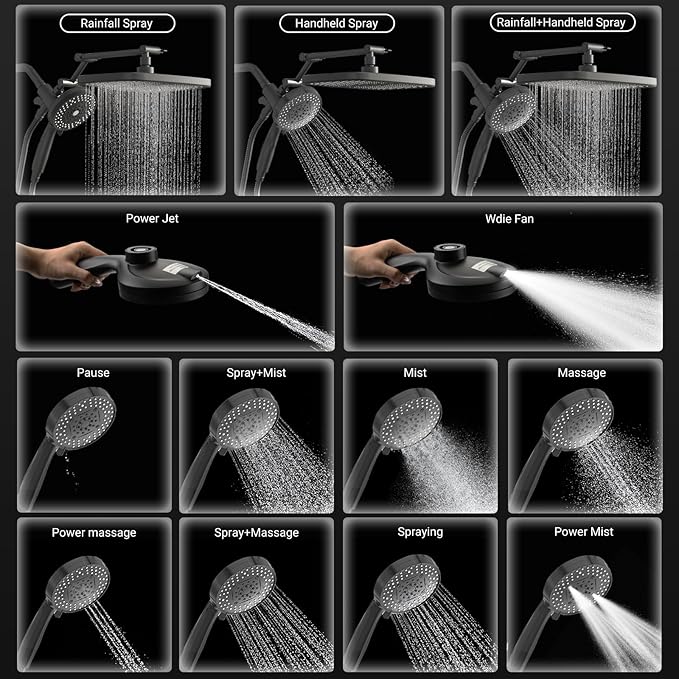 Rainfall Spray

Handheld Spray

Rainfall+Handheld Spray

Power Jet

Wdie Fan

Pause

Spray+Mist

Mist

Massage

Power massage

Spray+Massage

Spraying

Power Mist