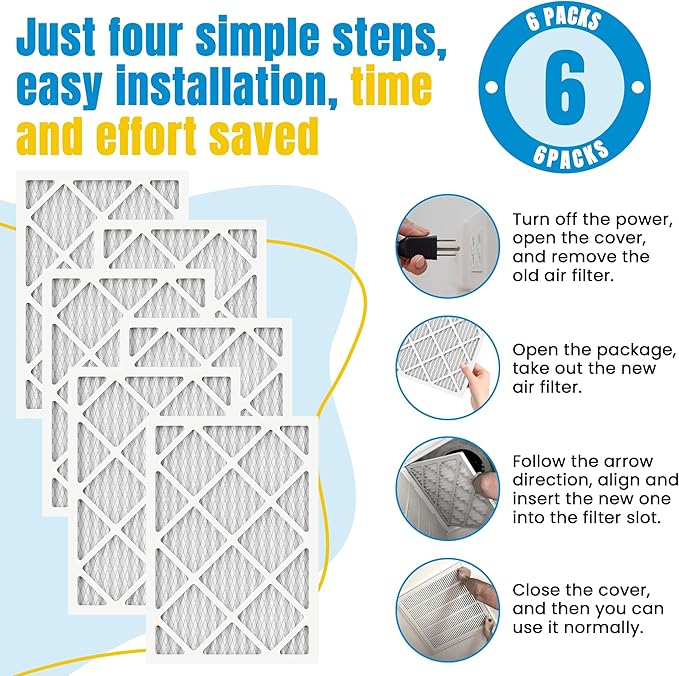 Just four simple steps, easy installation, time and effort saved

6 PACKS
6
6PACKS

Turn off the power, open the cover, and remove the old air filter.

Open the package, take out the new air filter.

Follow the arrow direction, align and insert the new one into the filter slot.

Close the cover, and then you can use it normally.