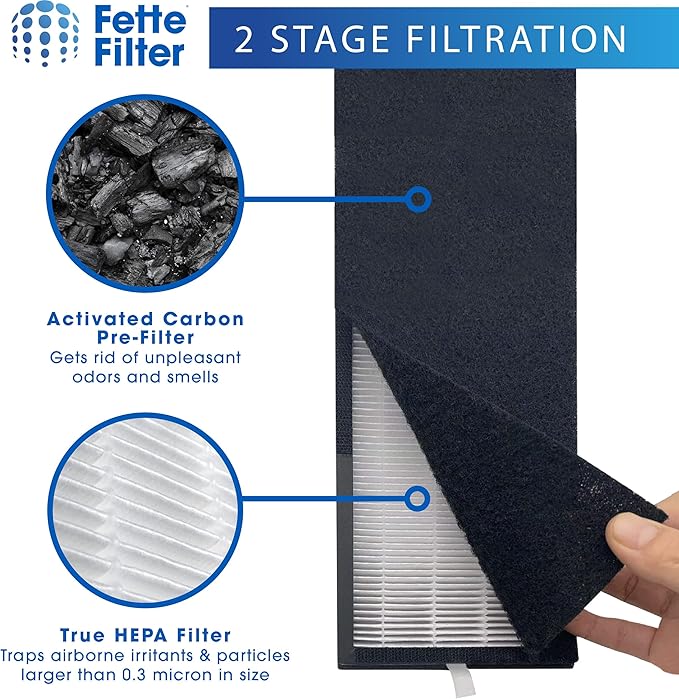 Fette Filter

2 STAGE FILTRATION

Activated Carbon Pre-Filter
Gets rid of unpleasant odors and smells

True HEPA Filter
Traps airborne irritants & particles larger than 0.3 micron in size