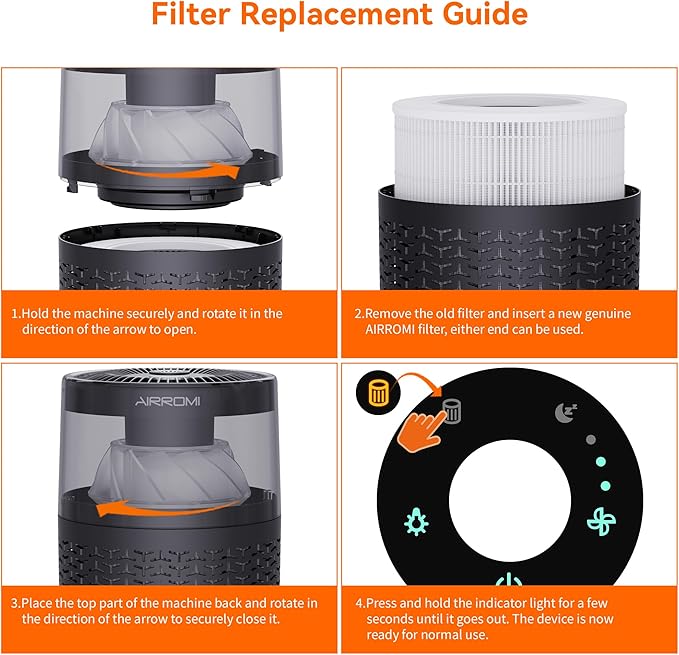 Filter Replacement Guide

1.Hold the machine securely and rotate it in the direction of the arrow to open.

2.Remove the old filter and insert a new genuine AIRROMI filter, either end can be used.

AIRROMI

3.Place the top part of the machine back and rotate in the direction of the arrow to securely close it.

4.Press and hold the indicator light for a few seconds until it goes out. The device is now ready for normal use.