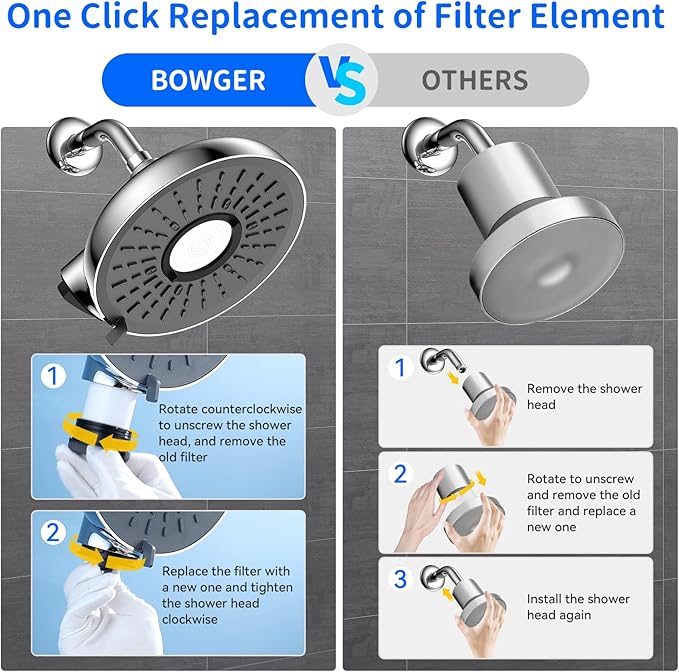 One Click Replacement of Filter Element

BOWGER VS OTHERS

1 Rotate counterclockwise to unscrew the shower head, and remove the old filter

2 Replace the filter with a new one and tighten the shower head clockwise

1 Remove the shower head

2 Rotate to unscrew and remove the old filter and replace a new one

3 Install the shower head again