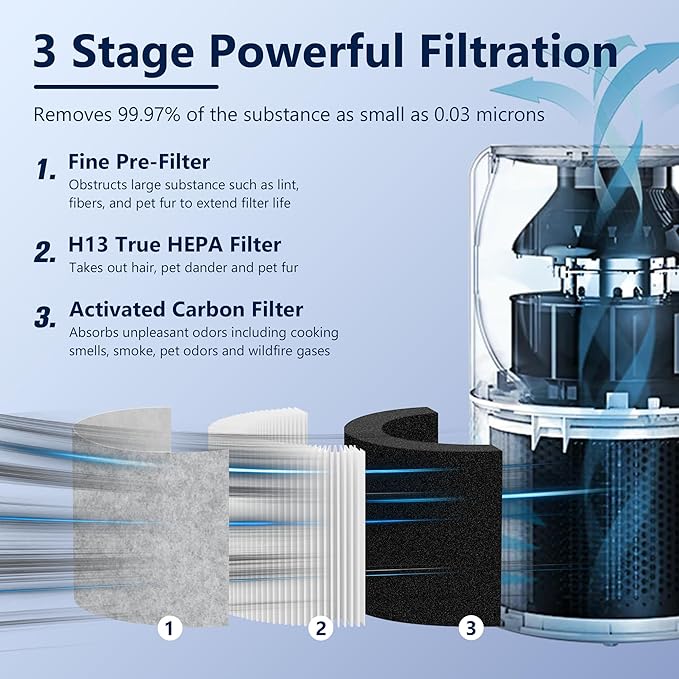 3 Stage Powerful Filtration

Removes 99.97% of the substance as small as 0.03 microns

1. Fine Pre-Filter
Obstructs large substance such as lint, fibers, and pet fur to extend filter life

2. H13 True HEPA Filter
Takes out hair, pet dander and pet fur

3. Activated Carbon Filter
Absorbs unpleasant odors including cooking smells, smoke, pet odors and wildfire gases

1
2
3