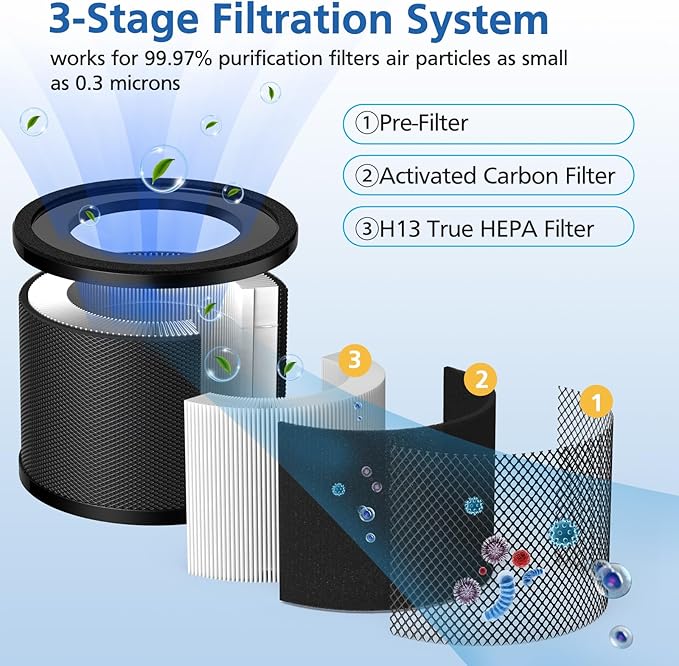 3-Stage Filtration System

works for 99.97% purification filters air particles as small as 0.3 microns

①Pre-Filter

②Activated Carbon Filter

③H13 True HEPA Filter

3

2

1