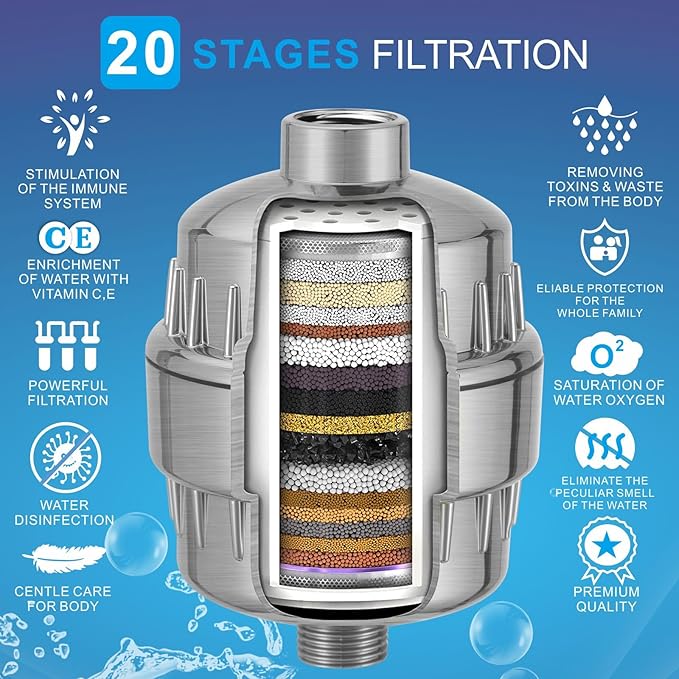 20 STAGES FILTRATION

STIMULATION OF THE IMMUNE SYSTEM

CE

ENRICHMENT OF WATER WITH VITAMIN C,E

POWERFUL FILTRATION

WATER DISINFECTION

CENTLE CARE FOR BODY

REMOVING TOXINS & WASTE FROM THE BODY

ELIABLE PROTECTION FOR THE WHOLE FAMILY

$O^2$

SATURATION OF WATER OXYGEN

ELIMINATE THE PECULIAR SMELL OF THE WATER

PREMIUM QUALITY