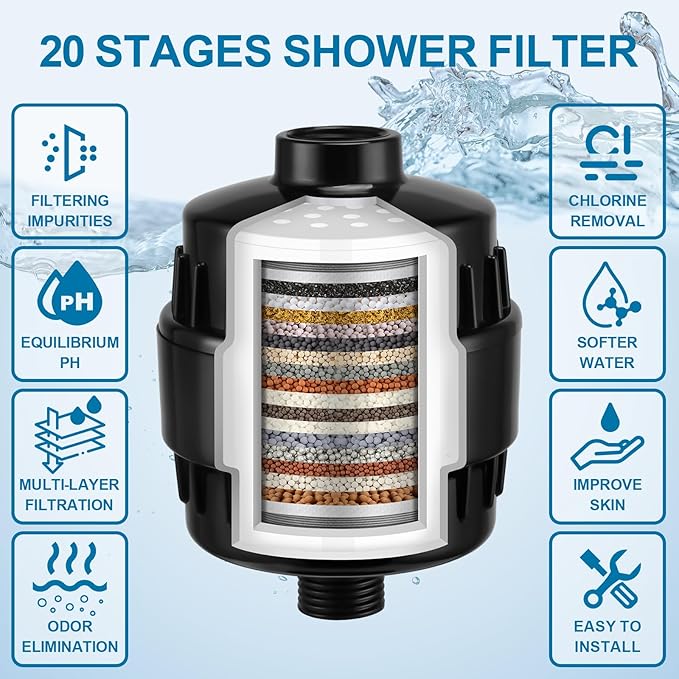 20 STAGES SHOWER FILTER

FILTERING IMPURITIES

PH

EQUILIBRIUM PH

MULTI-LAYER FILTRATION

ODOR ELIMINATION

Cl

CHLORINE REMOVAL

SOFTER WATER

IMPROVE SKIN

EASY TO INSTALL