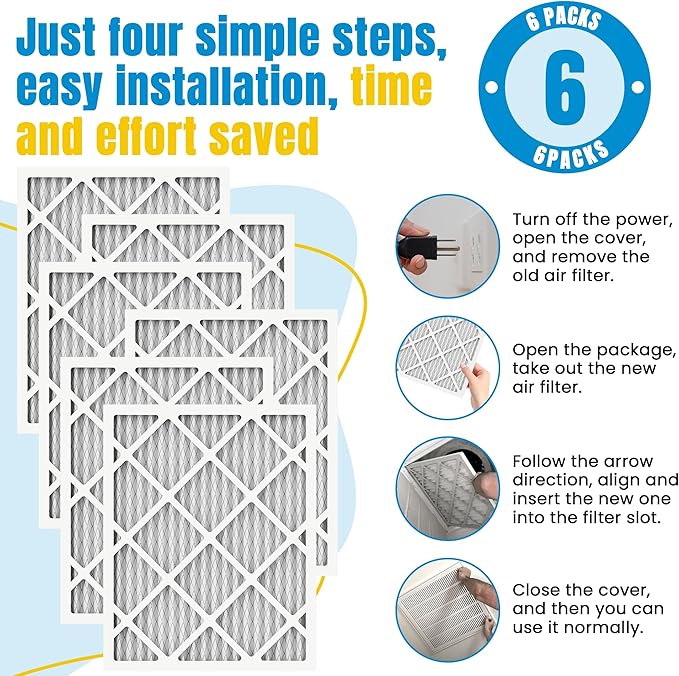 Just four simple steps, easy installation, time and effort saved

6 PACKS
6
6PACKS

Turn off the power, open the cover, and remove the old air filter.

Open the package, take out the new air filter.

Follow the arrow direction, align and insert the new one into the filter slot.

Close the cover, and then you can use it normally.