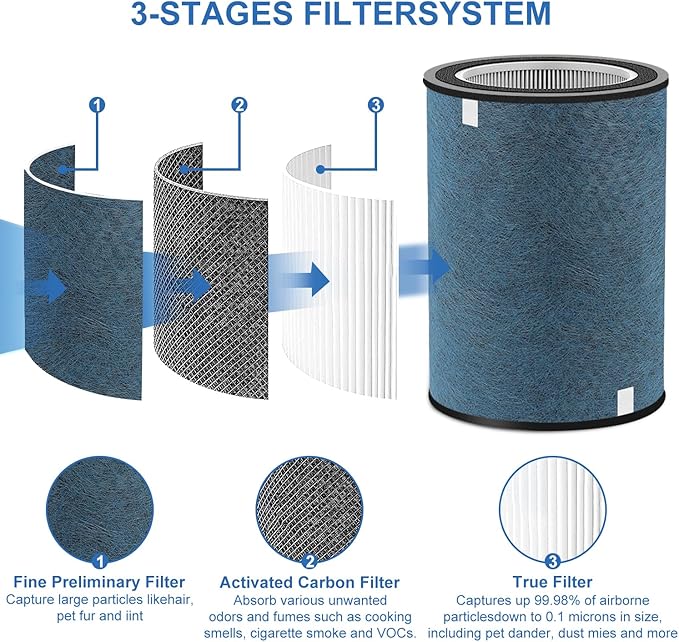 3-STAGES FILTERSYSTEM

1

2

3

1
Fine Preliminary Filter
Capture large particles likehair, pet fur and iint

2
Activated Carbon Filter
Absorb various unwanted odors and fumes such as cooking smells, cigarette smoke and VOCs.

3
True Filter
Captures up 99.98% of airborne particlesdown to 0.1 microns in size, including pet dander, dust mies and more