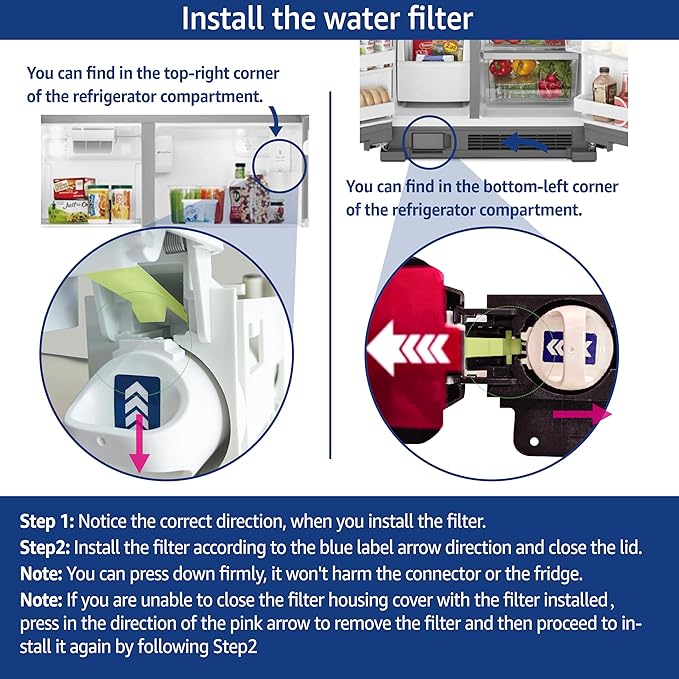 Install the water filter

You can find in the top-right corner of the refrigerator compartment.

You can find in the bottom-left corner of the refrigerator compartment.

Step 1: Notice the correct direction, when you install the filter.
Step2: Install the filter according to the blue label arrow direction and close the lid.
Note: You can press down firmly, it won't harm the connector or the fridge.
Note: If you are unable to close the filter housing cover with the filter installed, press in the direction of the pink arrow to remove the filter and then proceed to install it again by following Step2