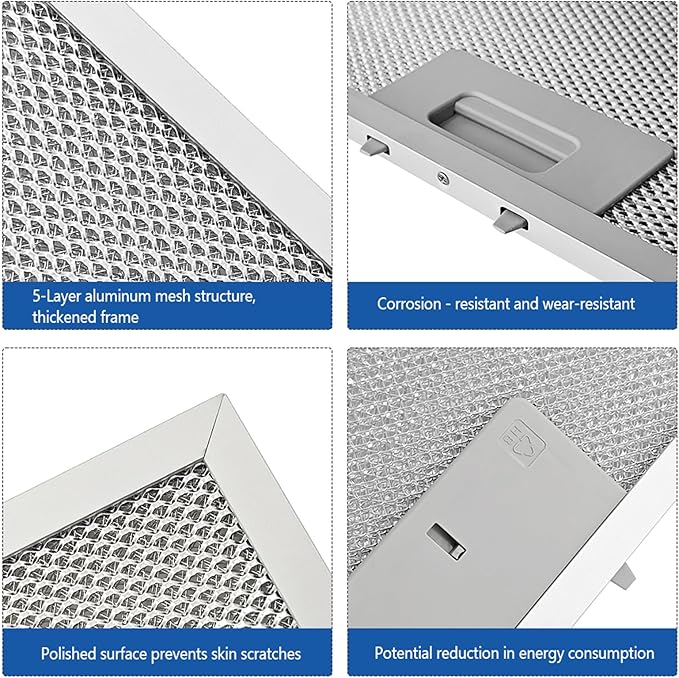 5-Layer aluminum mesh structure, thickened frame

Corrosion - resistant and wear-resistant

Polished surface prevents skin scratches

Potential reduction in energy consumption