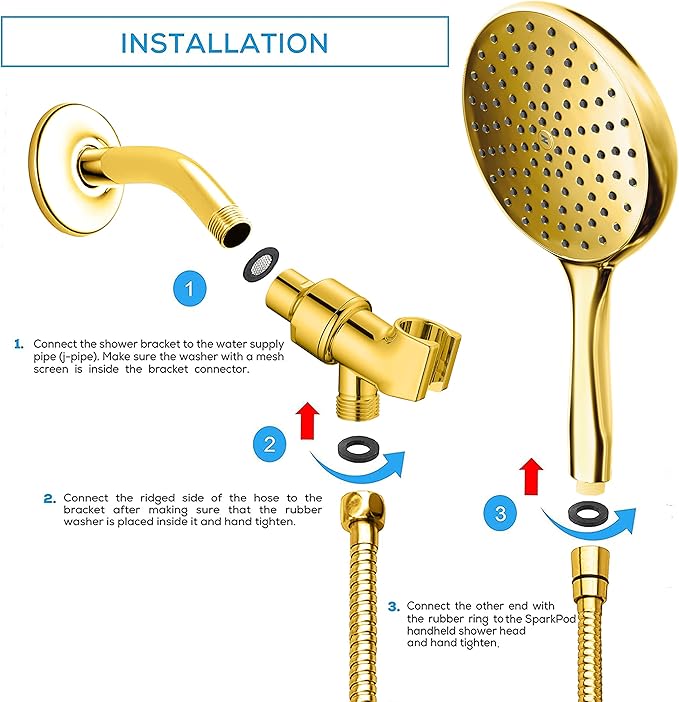 INSTALLATION

1

1. Connect the shower bracket to the water supply pipe (j-pipe). Make sure the washer with a mesh screen is inside the bracket connector.

2

2. Connect the ridged side of the hose to the bracket after making sure that the rubber washer is placed inside it and hand tighten.

3

3. Connect the other end with the rubber ring to the SparkPod handheld shower head and hand tighten.