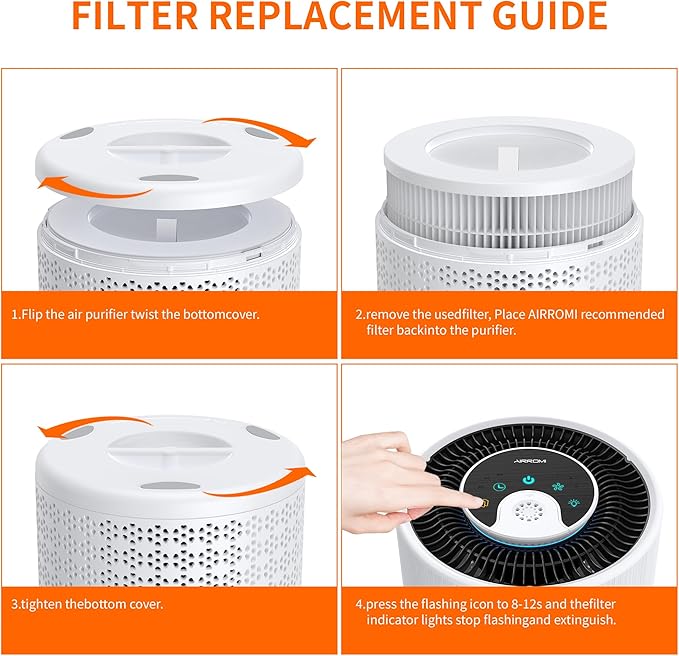 FILTER REPLACEMENT GUIDE

1.Flip the air purifier twist the bottomcover.

2.remove the usedfilter, Place AIRROMI recommended filter backinto the purifier.

3.tighten thebottom cover.

AIRROMI

4.press the flashing icon to 8-12s and thefilter indicator lights stop flashingand extinguish.