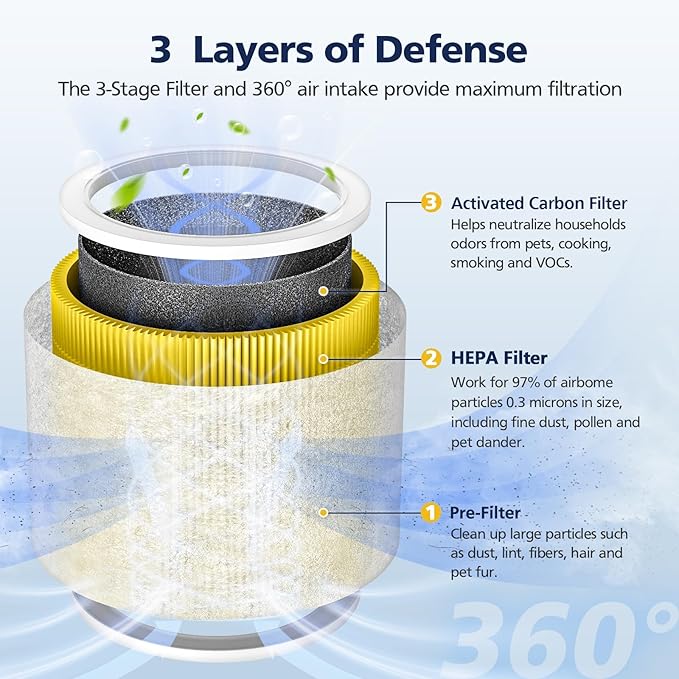 3 Layers of Defense

The 3-Stage Filter and 360° air intake provide maximum filtration

3 Activated Carbon Filter
Helps neutralize households odors from pets, cooking, smoking and VOCs.

2 HEPA Filter
Work for 97% of airbome particles 0.3 microns in size, including fine dust, pollen and pet dander.

1 Pre-Filter
Clean up large particles such as dust, lint, fibers, hair and pet fur.

360°