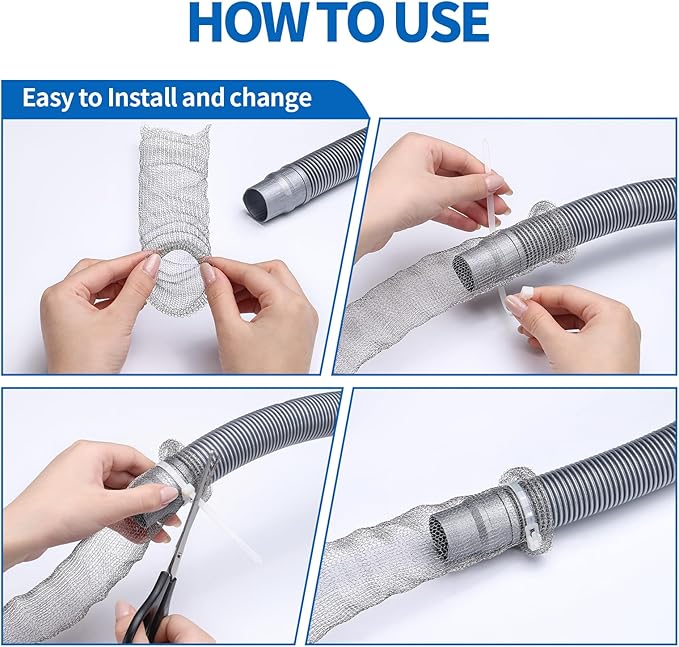 HOW TO USE

Easy to Install and change